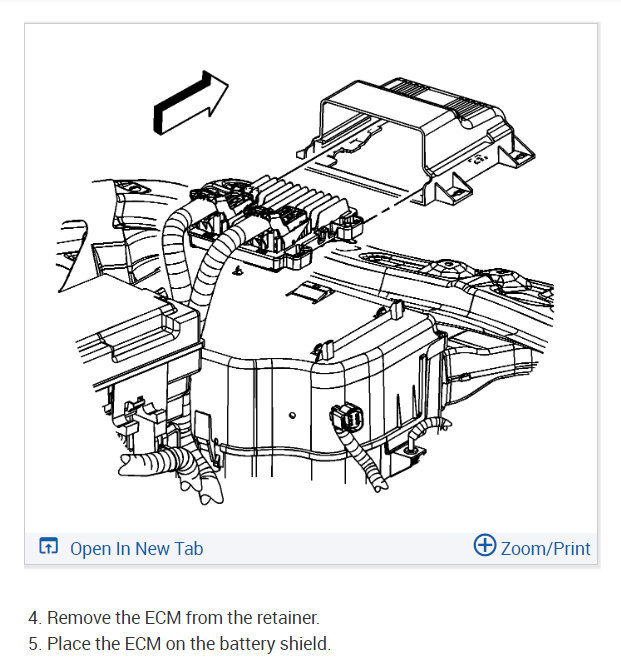 Open In New Tab

Zoom/Print

4. Remove the ECM from the retainer.
5. Place the ECM on the battery shield.