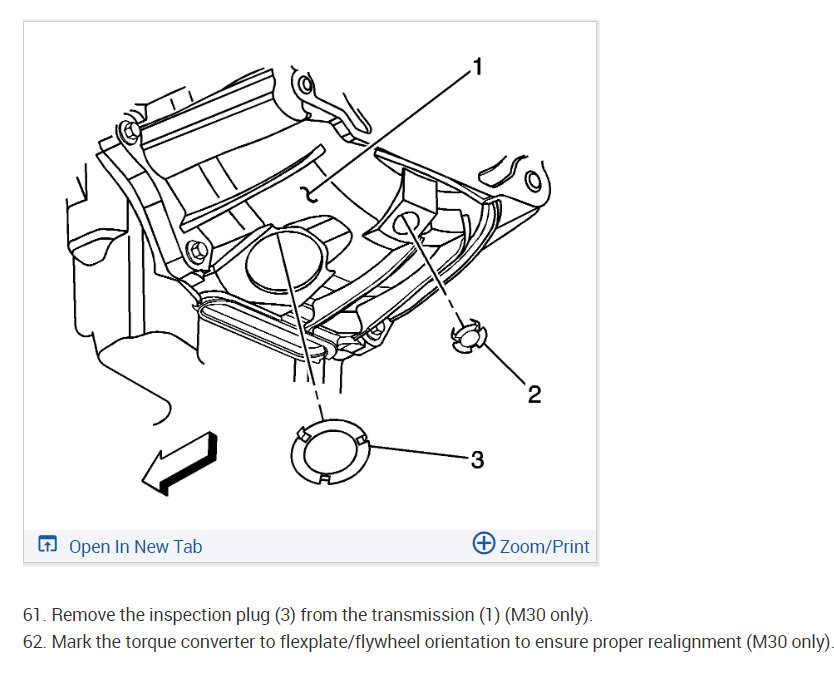 1

2

3

Open In New Tab

Zoom/Print

61. Remove the inspection plug (3) from the transmission (1) (M30 only).

62. Mark the torque converter to flexplate/flywheel orientation to ensure proper realignment (M30 only).