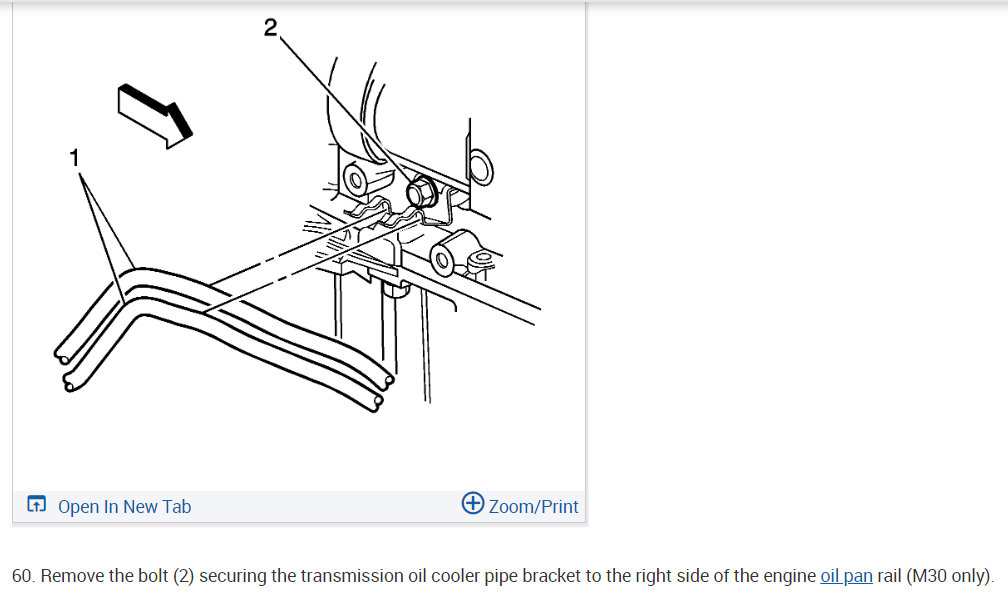 2

1

Open In New Tab

Zoom/Print

60. Remove the bolt (2) securing the transmission oil cooler pipe bracket to the right side of the engine oil pan rail (M30 only).