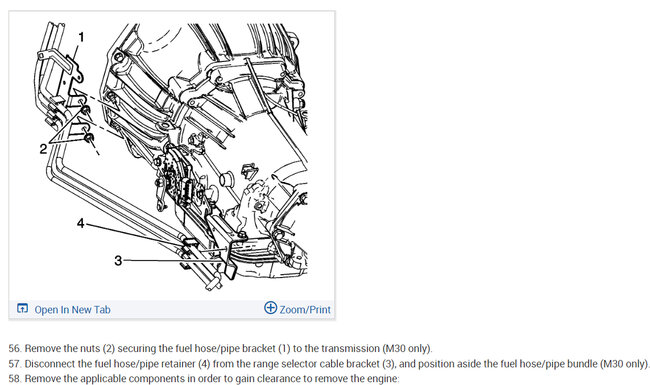 1

2

4

3

Open In New Tab

Zoom/Print

56. Remove the nuts (2) securing the fuel hose/pipe bracket (1) to the transmission (M30 only).

57. Disconnect the fuel hose/pipe retainer (4) from the range selector cable bracket (3), and position aside the fuel hose/pipe bundle (M30 only).

58. Remove the applicable components in order to gain clearance to remove the engine: