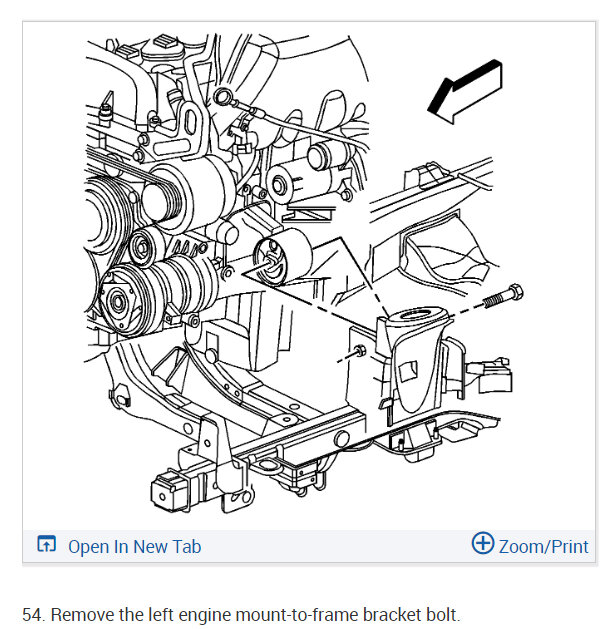 Open In New Tab

Zoom/Print

54. Remove the left engine mount-to-frame bracket bolt.