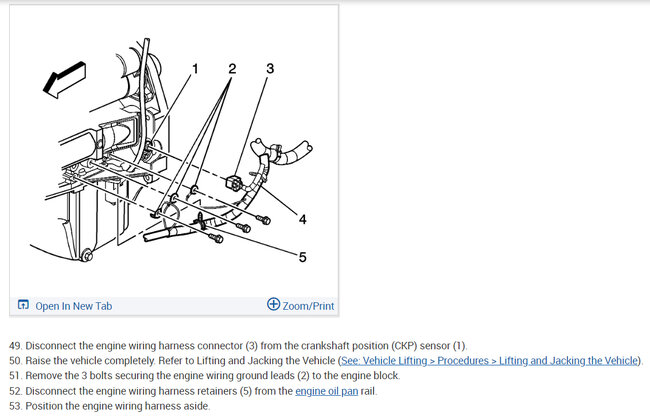 1
2
3
4
5

Open In New Tab
Zoom/Print

49. Disconnect the engine wiring harness connector (3) from the crankshaft position (CKP) sensor (1).
50. Raise the vehicle completely. Refer to Lifting and Jacking the Vehicle (See: Vehicle Lifting > Procedures > Lifting and Jacking the Vehicle).
51. Remove the 3 bolts securing the engine wiring ground leads (2) to the engine block.
52. Disconnect the engine wiring harness retainers (5) from the engine oil pan rail.
53. Position the engine wiring harness aside.