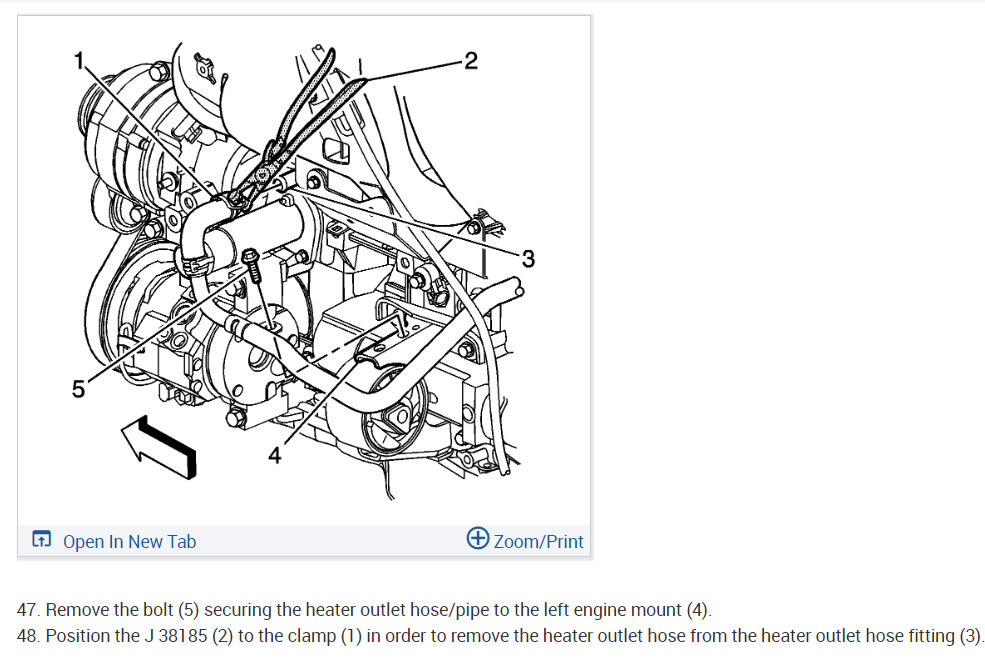 1
2
3
5
4

Open In New Tab
Zoom/Print

47. Remove the bolt (5) securing the heater outlet hose/pipe to the left engine mount (4).
48. Position the J 38185 (2) to the clamp (1) in order to remove the heater outlet hose from the heater outlet hose fitting (3).