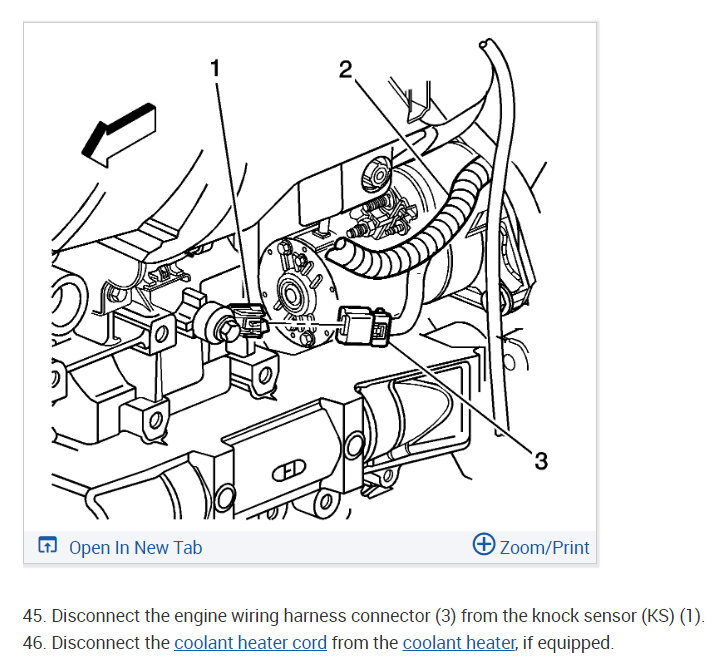 1
2
3

Open In New Tab
Zoom/Print

45. Disconnect the engine wiring harness connector (3) from the knock sensor (KS) (1).
46. Disconnect the coolant heater cord from the coolant heater, if equipped.