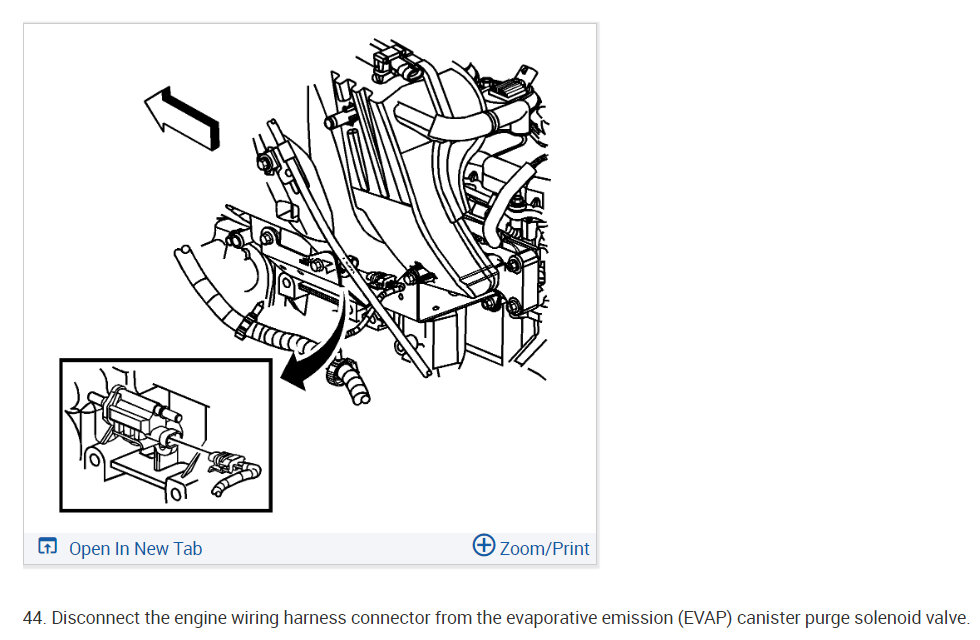 Open In New Tab

Zoom/Print

44. Disconnect the engine wiring harness connector from the evaporative emission (EVAP) canister purge solenoid valve.