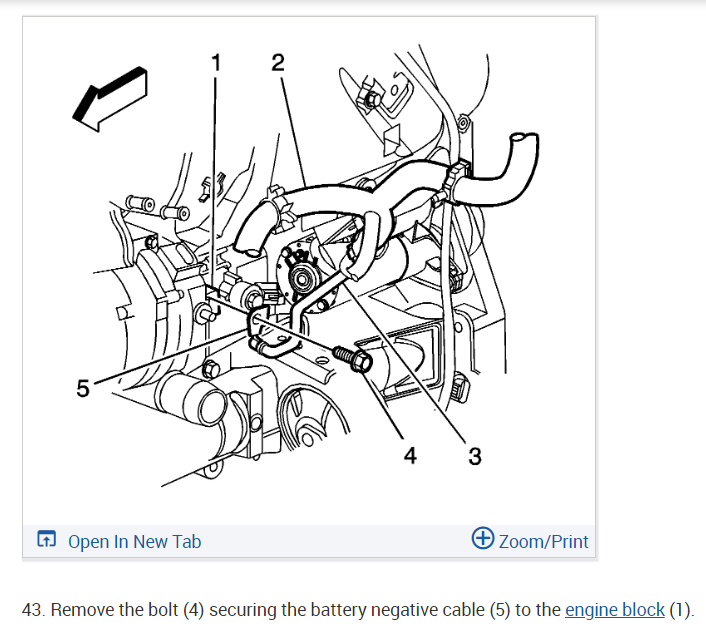 1 2 5 4 3

Open In New Tab

Zoom/Print

43. Remove the bolt (4) securing the battery negative cable (5) to the engine block (1).