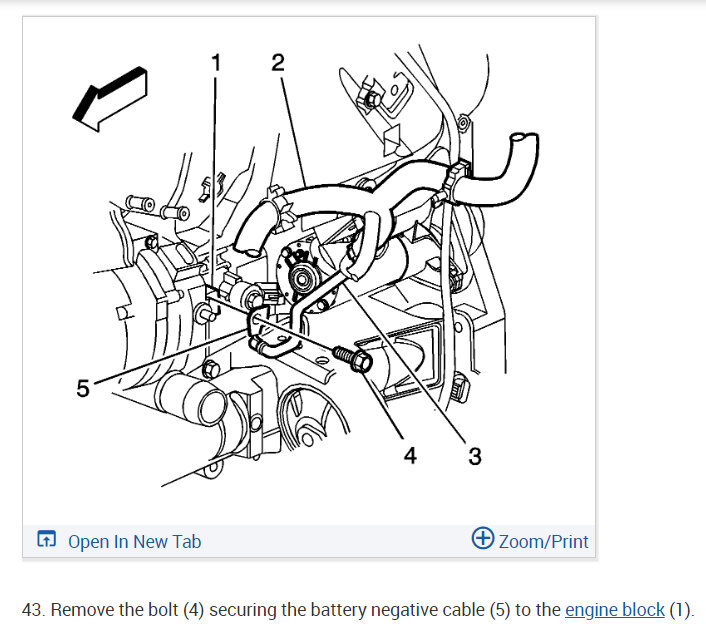 1 2

5

4 3

Open In New Tab

Zoom/Print

43. Remove the bolt (4) securing the battery negative cable (5) to the engine block (1).