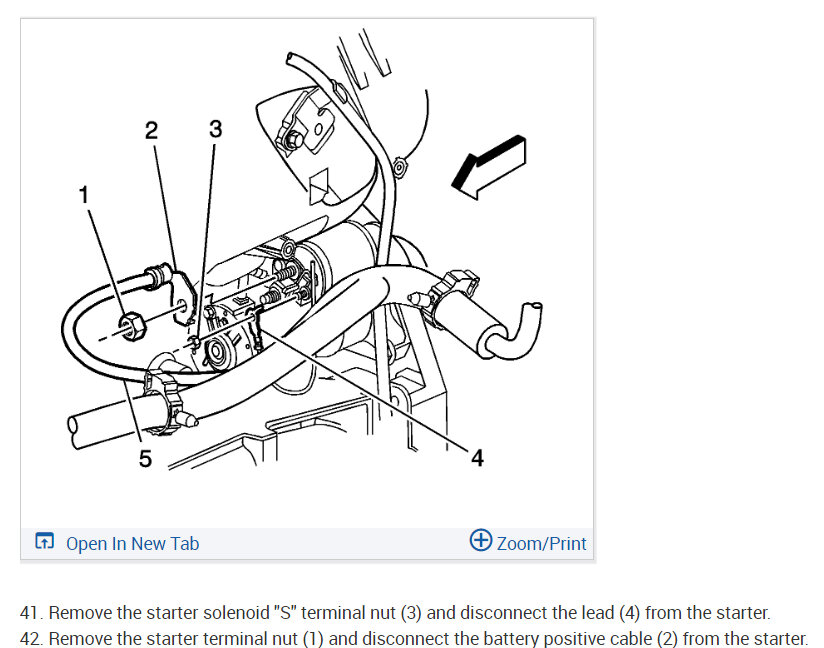 2 3
1
5 4

Open In New Tab Zoom/Print

41. Remove the starter solenoid "S" terminal nut (3) and disconnect the lead (4) from the starter.
42. Remove the starter terminal nut (1) and disconnect the battery positive cable (2) from the starter.