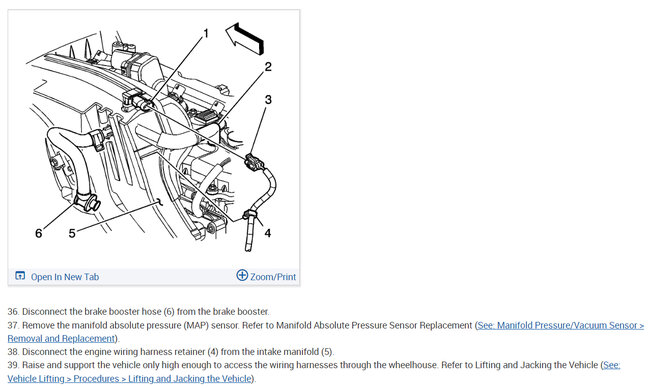 1
2
3
4
5
6

Open In New Tab
Zoom/Print

36. Disconnect the brake booster hose (6) from the brake booster.
37. Remove the manifold absolute pressure (MAP) sensor. Refer to Manifold Absolute Pressure Sensor Replacement (See: Manifold Pressure/Vacuum Sensor > Removal and Replacement).
38. Disconnect the engine wiring harness retainer (4) from the intake manifold (5).
39. Raise and support the vehicle only high enough to access the wiring harnesses through the wheelhouse. Refer to Lifting and Jacking the Vehicle (See: Vehicle Lifting > Procedures > Lifting and Jacking the Vehicle).