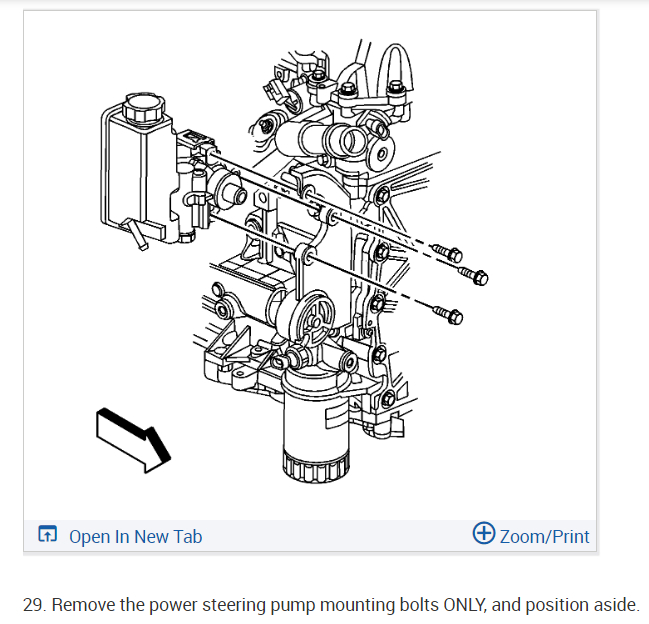 Open In New Tab

Zoom/Print

29. Remove the power steering pump mounting bolts ONLY, and position aside.