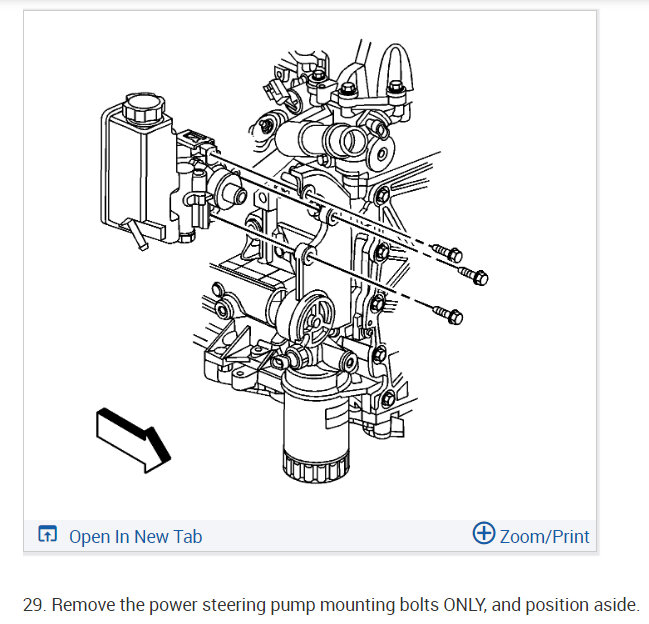 Open In New Tab

Zoom/Print

29. Remove the power steering pump mounting bolts ONLY, and position aside.