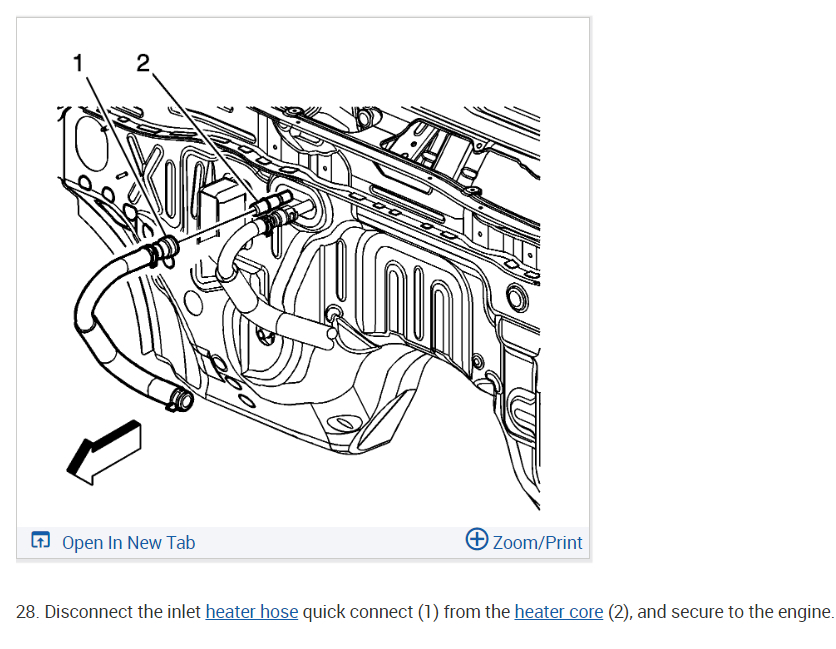 1 2

Open In New Tab

Zoom/Print

28. Disconnect the inlet heater hose quick connect (1) from the heater core (2), and secure to the engine.