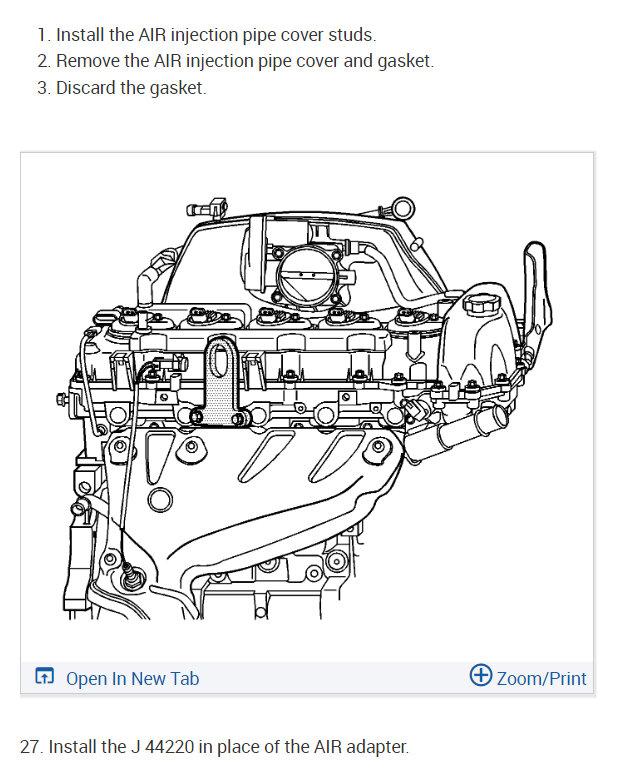 1. Install the AIR injection pipe cover studs.
2. Remove the AIR injection pipe cover and gasket.
3. Discard the gasket.

Open In New Tab

Zoom/Print

27. Install the J 44220 in place of the AIR adapter.