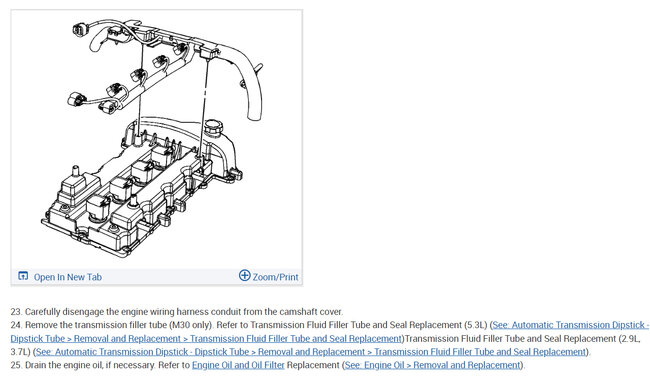 Open In New Tab

Zoom/Print

23. Carefully disengage the engine wiring harness conduit from the camshaft cover.
24. Remove the transmission filler tube (M30 only). Refer to Transmission Fluid Filler Tube and Seal Replacement (5.3L) (See: Automatic Transmission Dipstick - Dipstick Tube > Removal and Replacement > Transmission Fluid Filler Tube and Seal Replacement)Transmission Fluid Filler Tube and Seal Replacement (2.9L, 3.7L) (See: Automatic Transmission Dipstick - Dipstick Tube > Removal and Replacement > Transmission Fluid Filler Tube and Seal Replacement).
25. Drain the engine oil, if necessary. Refer to Engine Oil and Oil Filter Replacement (See: Engine Oil > Removal and Replacement).