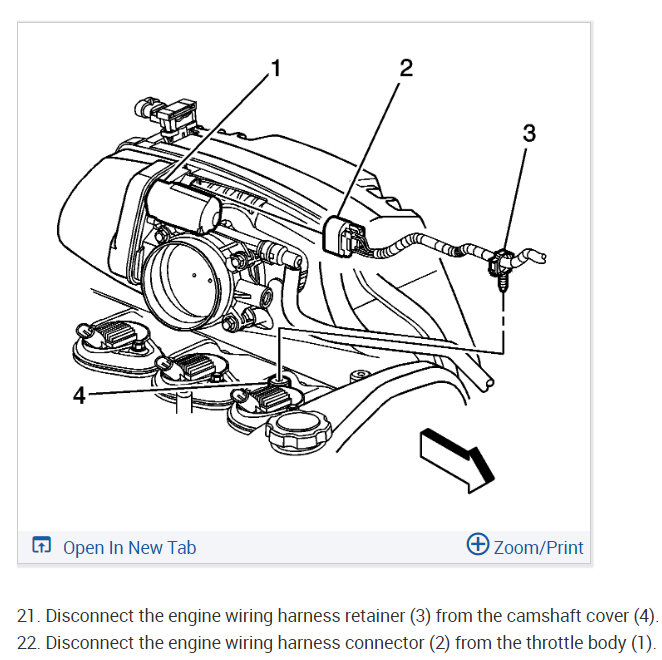 1
2
3
4

Open In New Tab
Zoom/Print

21. Disconnect the engine wiring harness retainer (3) from the camshaft cover (4).
22. Disconnect the engine wiring harness connector (2) from the throttle body (1).