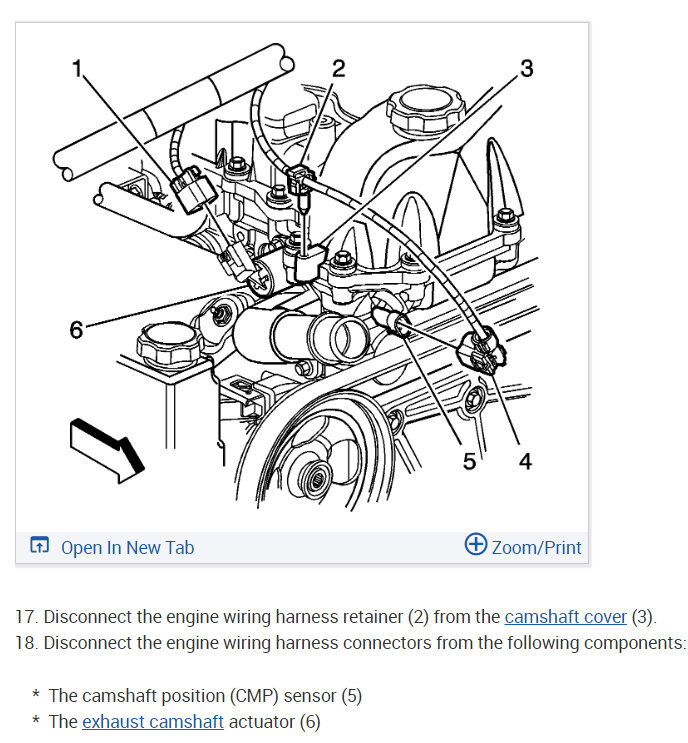 1
2
3
6
5
4

Open In New Tab
Zoom/Print

17. Disconnect the engine wiring harness retainer (2) from the camshaft cover (3).
18. Disconnect the engine wiring harness connectors from the following components:

* The camshaft position (CMP) sensor (5)
* The exhaust camshaft actuator (6)