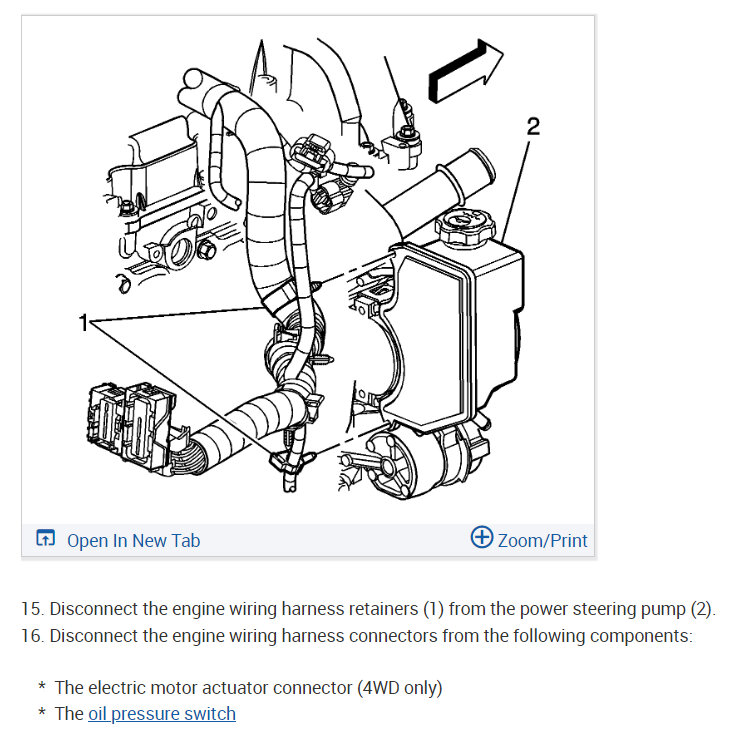 2

1

Open In New Tab

Zoom/Print

15. Disconnect the engine wiring harness retainers (1) from the power steering pump (2).
16. Disconnect the engine wiring harness connectors from the following components:

* The electric motor actuator connector (4WD only)
* The oil pressure switch