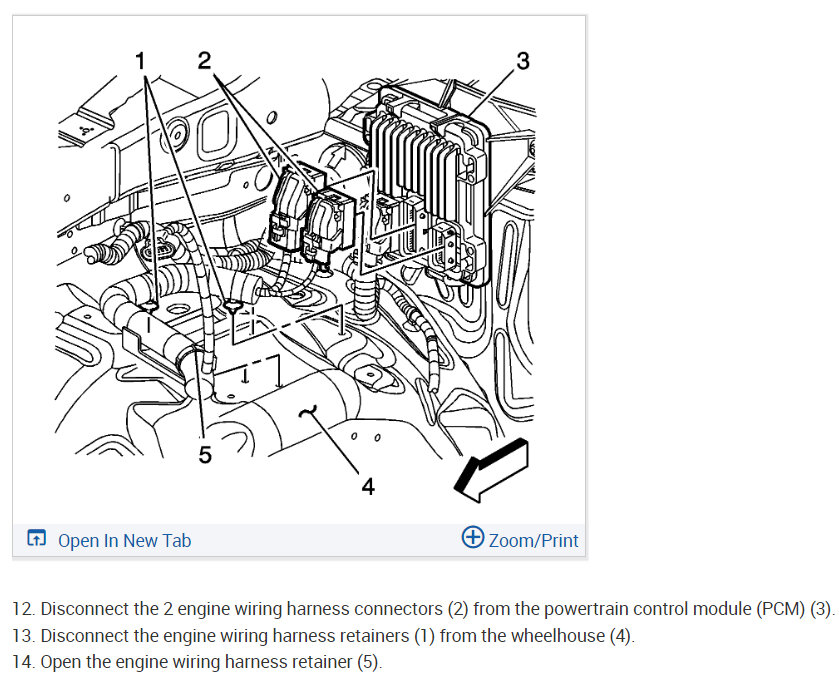 1
2
3
5
4

Open In New Tab
Zoom/Print

12. Disconnect the 2 engine wiring harness connectors (2) from the powertrain control module (PCM) (3).
13. Disconnect the engine wiring harness retainers (1) from the wheelhouse (4).
14. Open the engine wiring harness retainer (5).