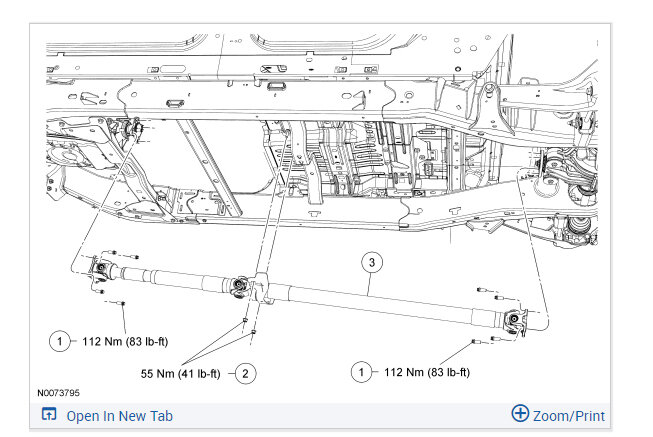 3

1 112 Nm (83 lb-ft)

55 Nm (41 lb-ft) 2

1 112 Nm (83 lb-ft)

N0073795

Open In New Tab

Zoom/Print