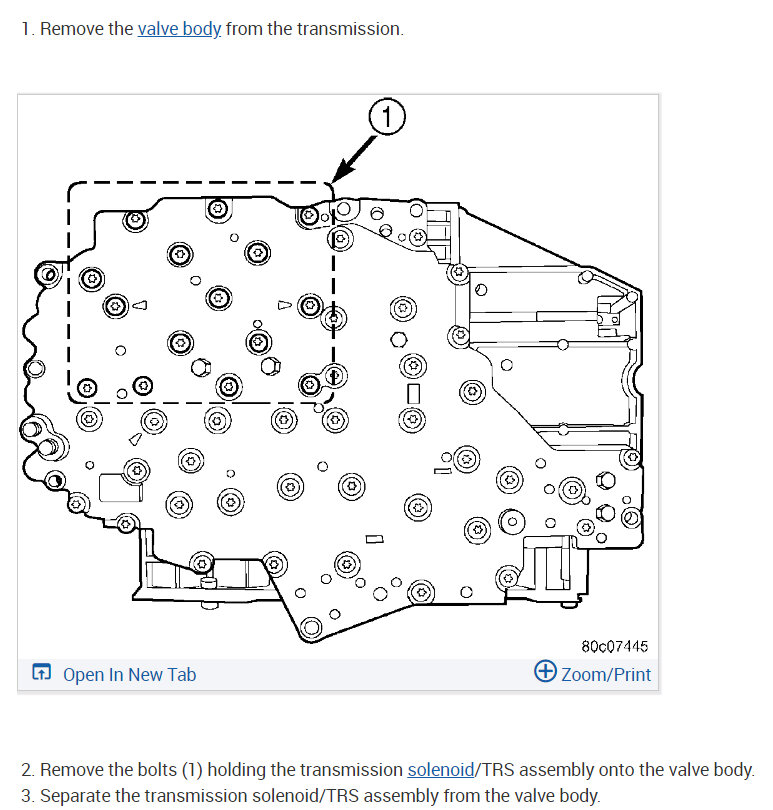 1. Remove the valve body from the transmission.

1

80c07445

Open In New Tab

Zoom/Print

2. Remove the bolts (1) holding the transmission solenoid/TRS assembly onto the valve body.
3. Separate the transmission solenoid/TRS assembly from the valve body.