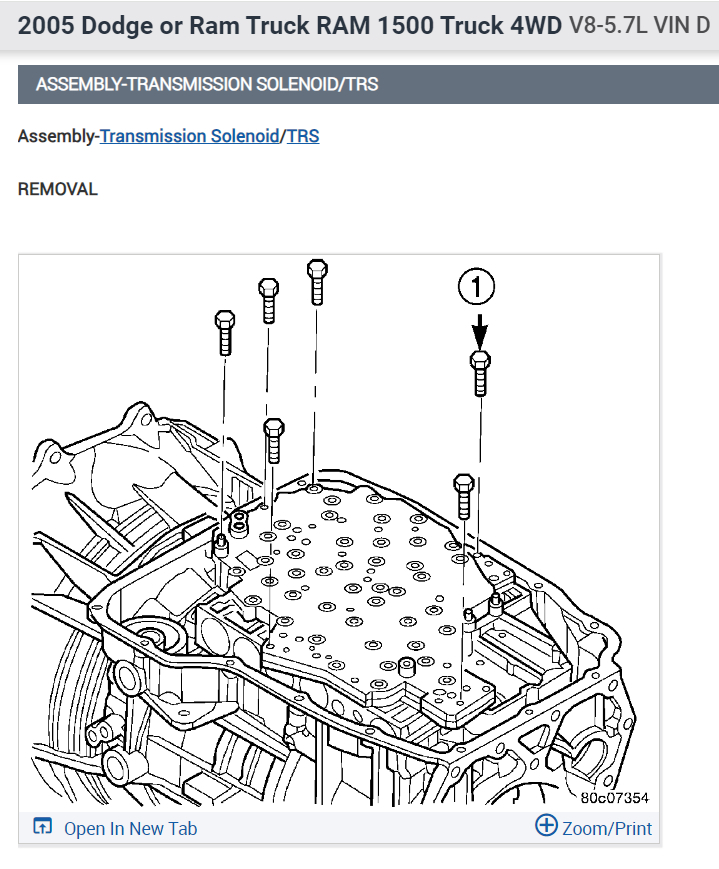 2005 Dodge or Ram Truck RAM 1500 Truck 4WD V8-5.7L VIN D

ASSEMBLY-TRANSMISSION SOLENOID/TRS

Assembly-Transmission Solenoid/TRS

REMOVAL

1

80c07354

Open In New Tab

Zoom/Print