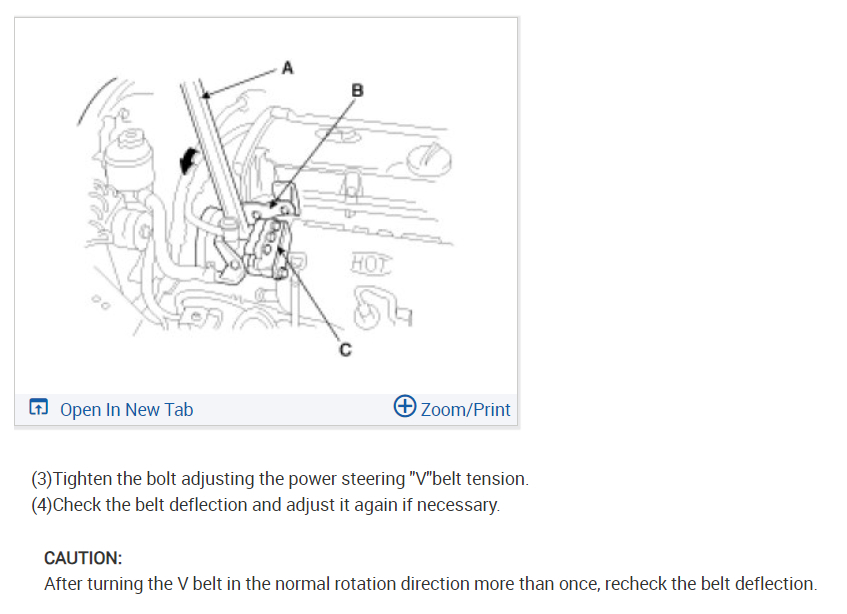 A
B
HOT
C

Open In New Tab
Zoom/Print

(3)Tighten the bolt adjusting the power steering "V"belt tension.
(4)Check the belt deflection and adjust it again if necessary.

CAUTION:
After turning the V belt in the normal rotation direction more than once, recheck the belt deflection.