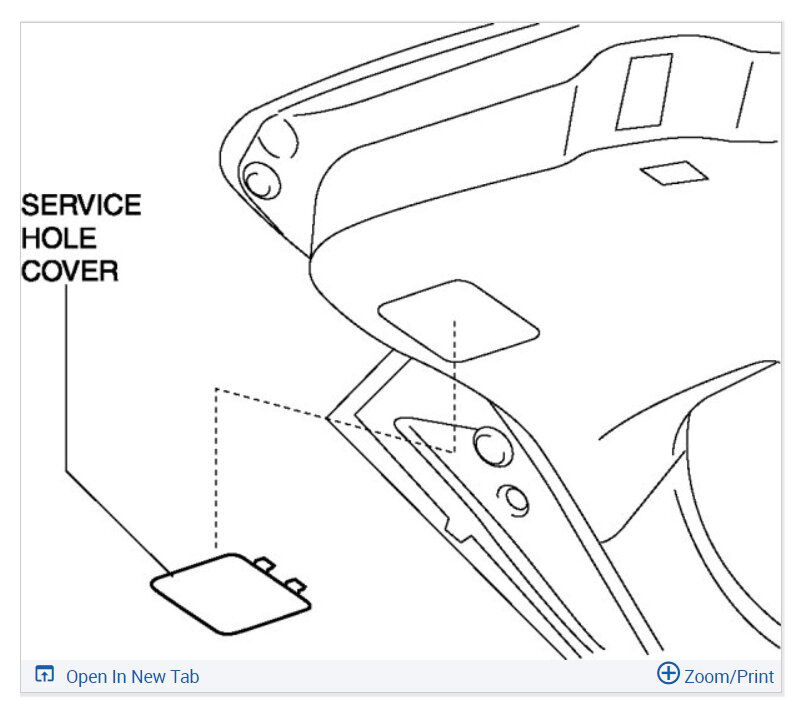 SERVICE HOLE COVER

Open In New Tab

Zoom/Print