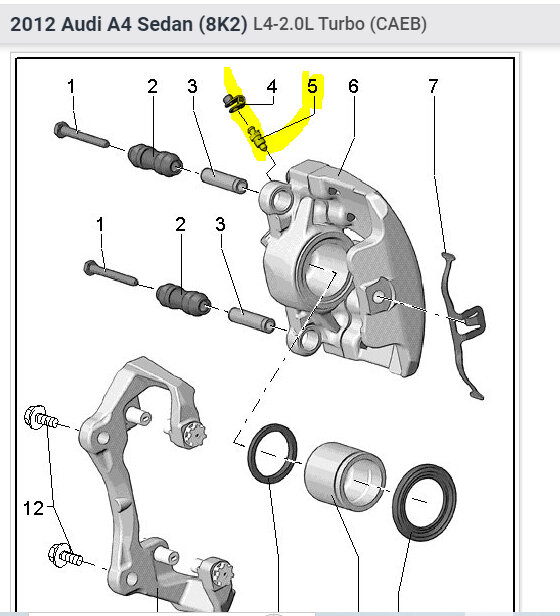 2012 Audi A4 Sedan (8K2) L4-2.0L Turbo (CAEB)

1 2 3 4 5 6 7

1 2 3

12