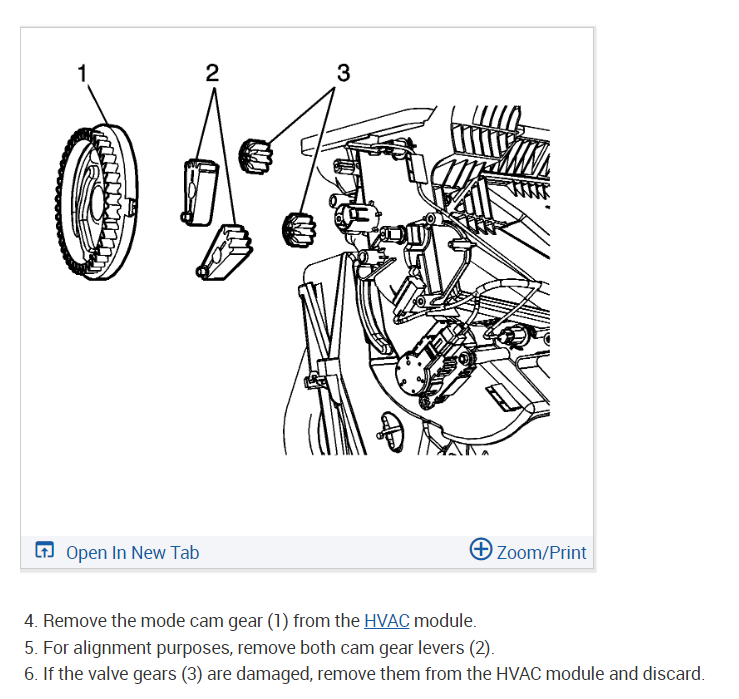 1
2
3

Open In New Tab
Zoom/Print

4. Remove the mode cam gear (1) from the HVAC module.
5. For alignment purposes, remove both cam gear levers (2).
6. If the valve gears (3) are damaged, remove them from the HVAC module and discard.