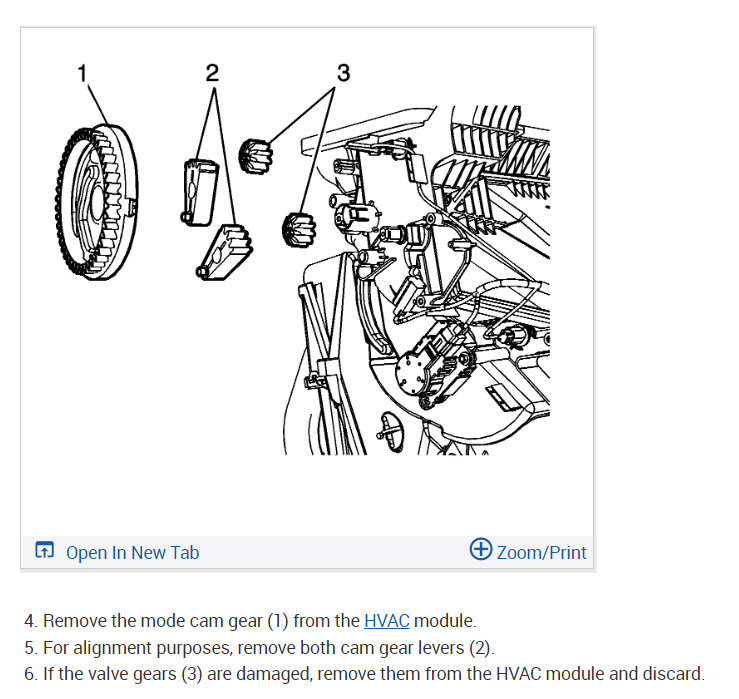 1
2
3

Open In New Tab
Zoom/Print

4. Remove the mode cam gear (1) from the HVAC module.
5. For alignment purposes, remove both cam gear levers (2).
6. If the valve gears (3) are damaged, remove them from the HVAC module and discard.