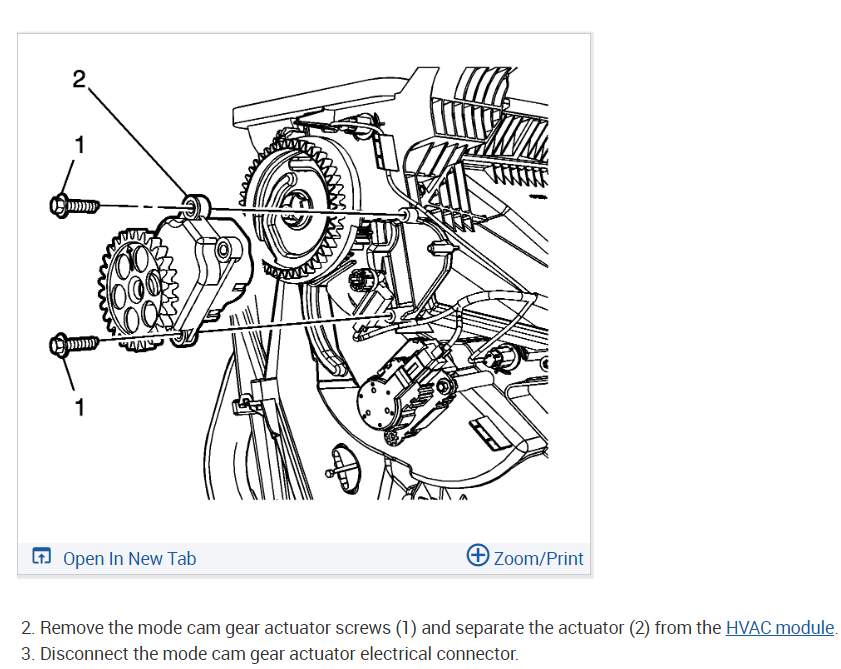 2

1

1

Open In New Tab

Zoom/Print

2. Remove the mode cam gear actuator screws (1) and separate the actuator (2) from the HVAC module.
3. Disconnect the mode cam gear actuator electrical connector.