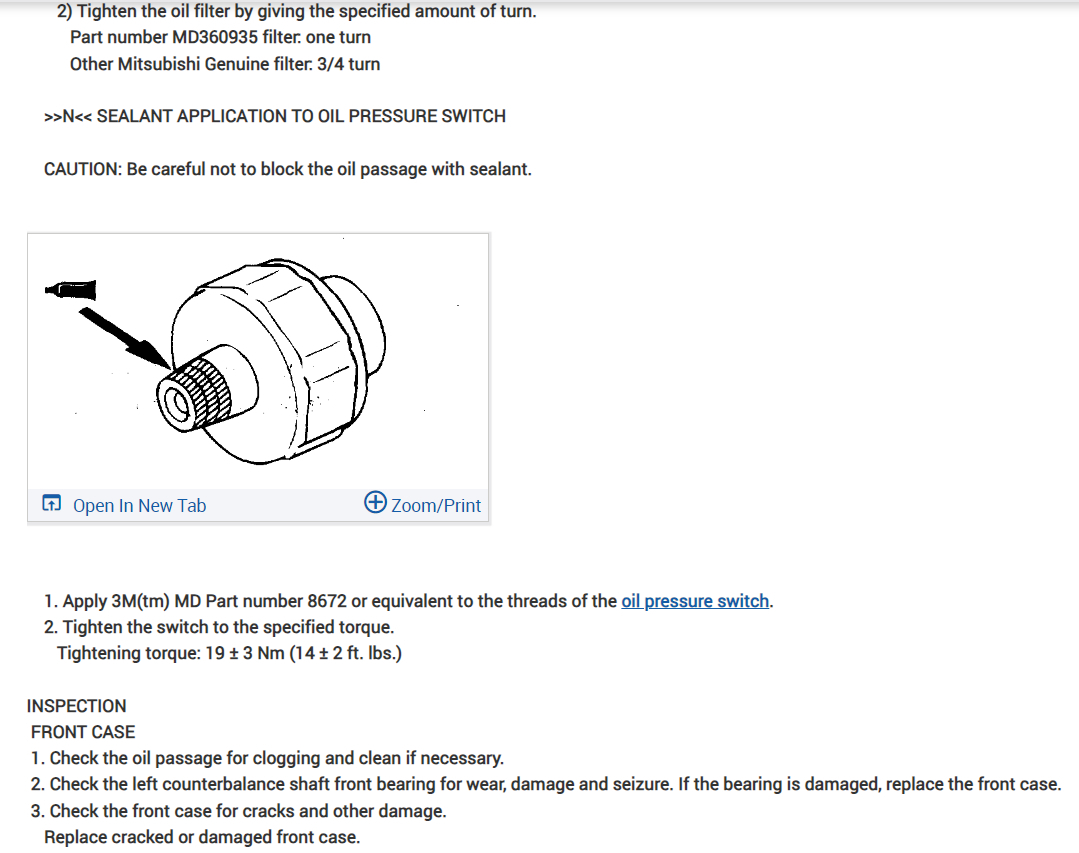 2) Tighten the oil filter by giving the specified amount of turn.
Part number MD360935 filter: one turn
Other Mitsubishi Genuine filter: 3/4 turn

>>N<< SEALANT APPLICATION TO OIL PRESSURE SWITCH

CAUTION: Be careful not to block the oil passage with sealant.

Open In New Tab
Zoom/Print

1. Apply 3M(tm) MD Part number 8672 or equivalent to the threads of the oil pressure switch.
2. Tighten the switch to the specified torque.
Tightening torque: 19 ± 3 Nm (14 ± 2 ft. lbs.)

INSPECTION
FRONT CASE
1. Check the oil passage for clogging and clean if necessary.
2. Check the left counterbalance shaft front bearing for wear, damage and seizure. If the bearing is damaged, replace the front case.
3. Check the front case for cracks and other damage.
Replace cracked or damaged front case.