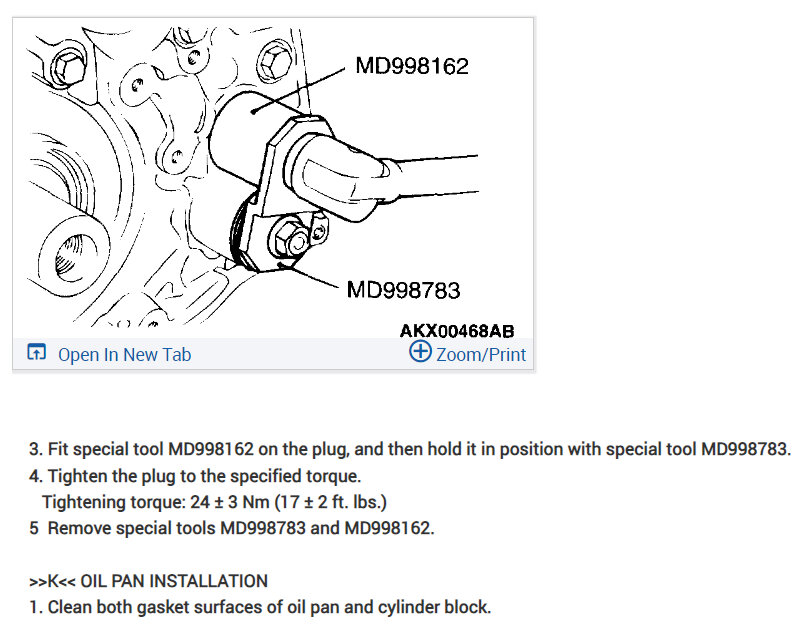 MD998162

MD998783

AKX00468AB

Open In New Tab

Zoom/Print

3. Fit special tool MD998162 on the plug, and then hold it in position with special tool MD998783.
4. Tighten the plug to the specified torque.
Tightening torque: 24 ± 3 Nm (17 ± 2 ft. lbs.)
5 Remove special tools MD998783 and MD998162.

>>K<< OIL PAN INSTALLATION
1. Clean both gasket surfaces of oil pan and cylinder block.