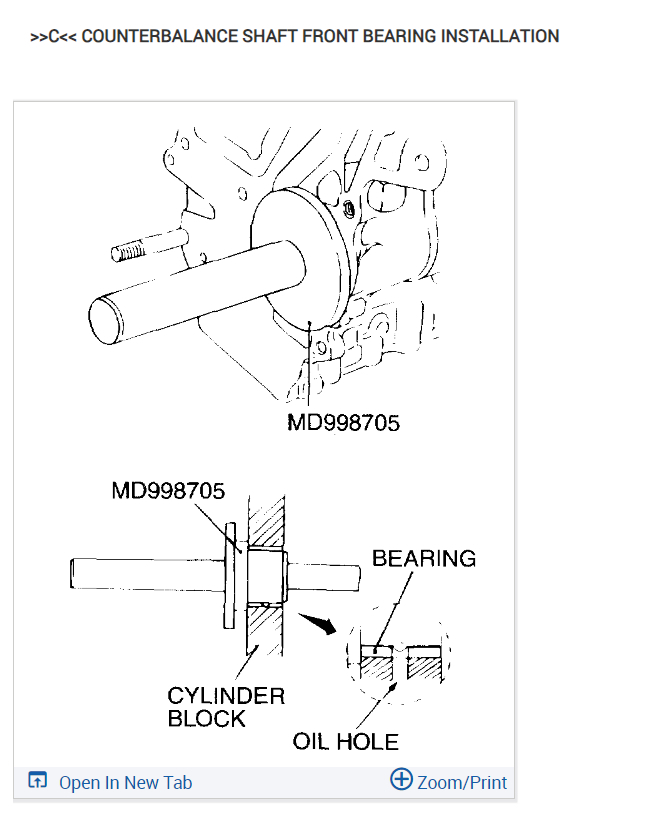 >>C<< COUNTERBALANCE SHAFT FRONT BEARING INSTALLATION

MD998705

MD998705

BEARING

CYLINDER BLOCK

OIL HOLE

Open In New Tab

Zoom/Print