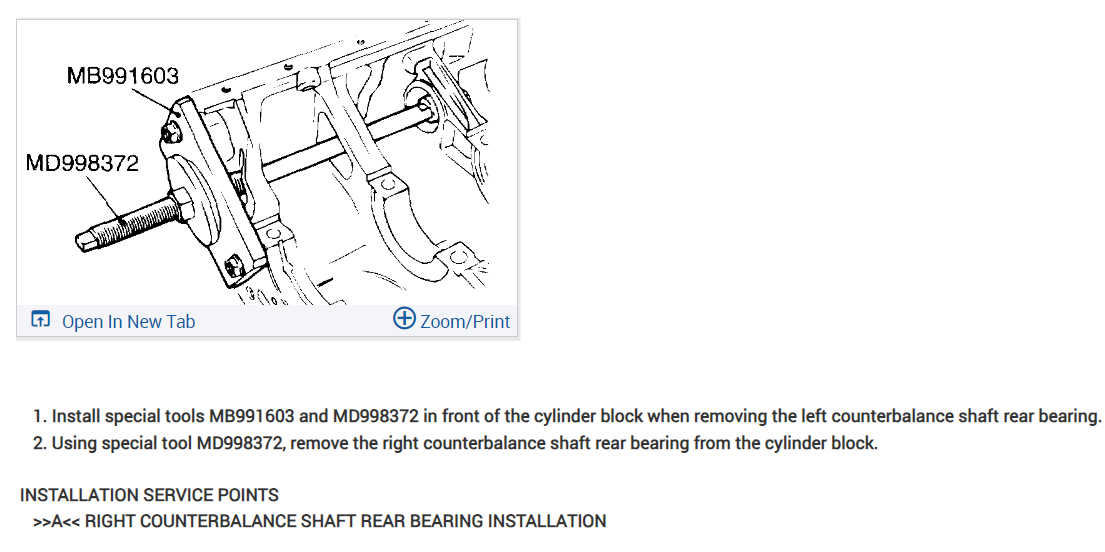 MB991603
MD998372

Open In New Tab
Zoom/Print

1. Install special tools MB991603 and MD998372 in front of the cylinder block when removing the left counterbalance shaft rear bearing.
2. Using special tool MD998372, remove the right counterbalance shaft rear bearing from the cylinder block.

INSTALLATION SERVICE POINTS
>>A<< RIGHT COUNTERBALANCE SHAFT REAR BEARING INSTALLATION