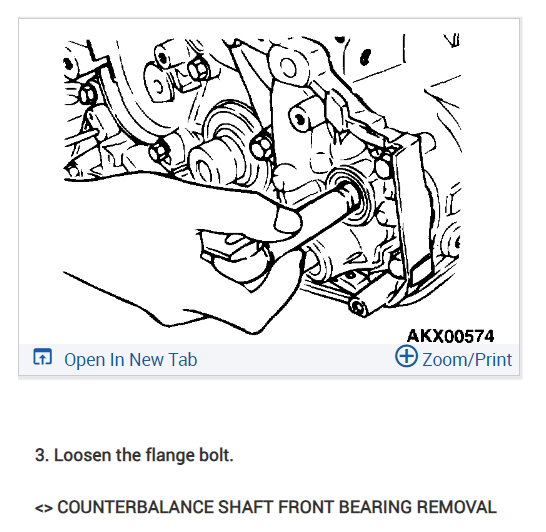 AKX00574

Open In New Tab

Zoom/Print

3. Loosen the flange bolt.

<> COUNTERBALANCE SHAFT FRONT BEARING REMOVAL