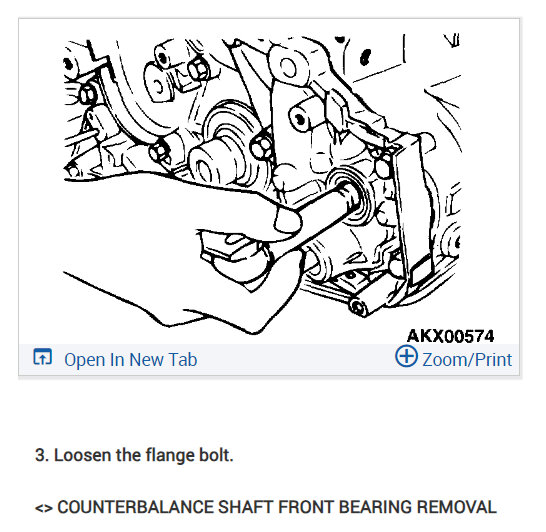 AKX00574

Open In New Tab

Zoom/Print

3. Loosen the flange bolt.

<> COUNTERBALANCE SHAFT FRONT BEARING REMOVAL