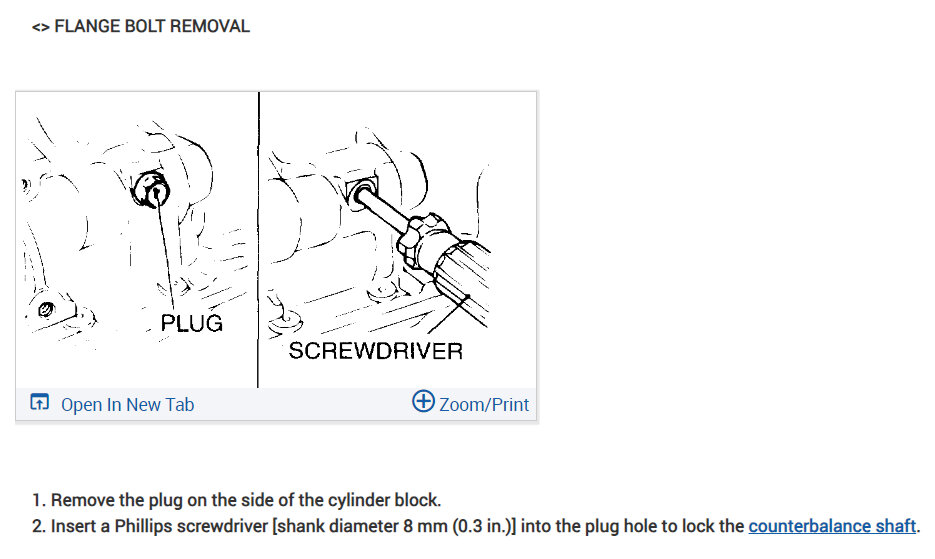 <> FLANGE BOLT REMOVAL

PLUG

SCREWDRIVER

Open In New Tab

Zoom/Print

1. Remove the plug on the side of the cylinder block.
2. Insert a Phillips screwdriver [shank diameter 8 mm (0.3 in.)] into the plug hole to lock the counterbalance shaft.