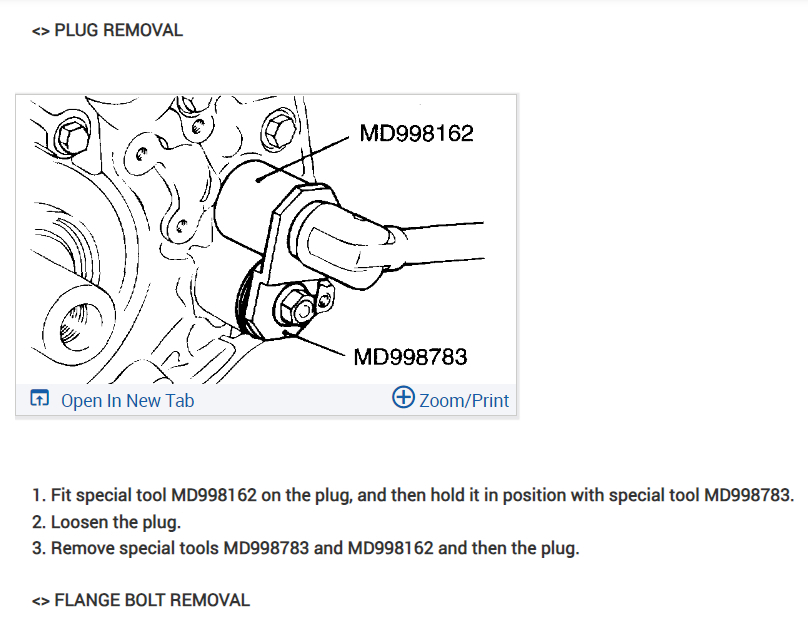 <> PLUG REMOVAL

MD998162

MD998783

Open In New Tab

Zoom/Print

1. Fit special tool MD998162 on the plug, and then hold it in position with special tool MD998783.
2. Loosen the plug.
3. Remove special tools MD998783 and MD998162 and then the plug.

<> FLANGE BOLT REMOVAL