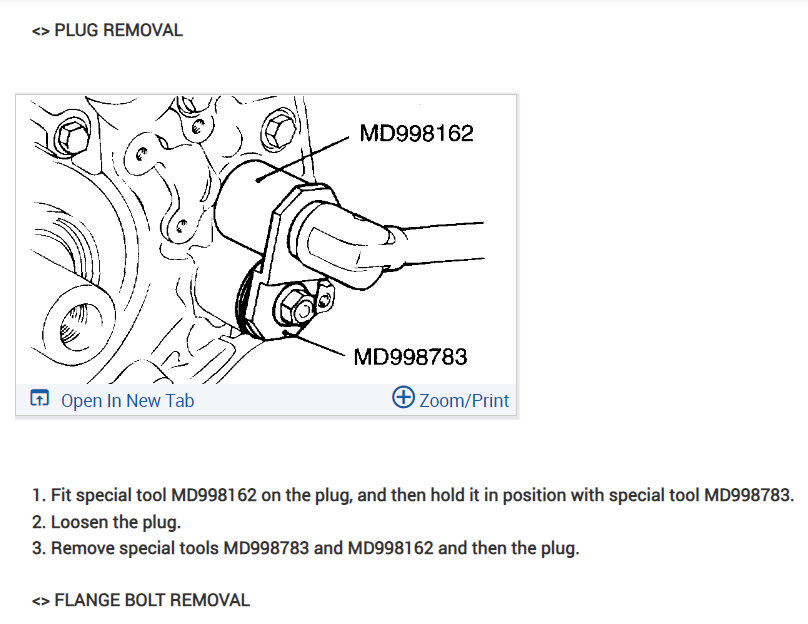 <> PLUG REMOVAL

MD998162

MD998783

Open In New Tab

Zoom/Print

1. Fit special tool MD998162 on the plug, and then hold it in position with special tool MD998783.
2. Loosen the plug.
3. Remove special tools MD998783 and MD998162 and then the plug.

<> FLANGE BOLT REMOVAL