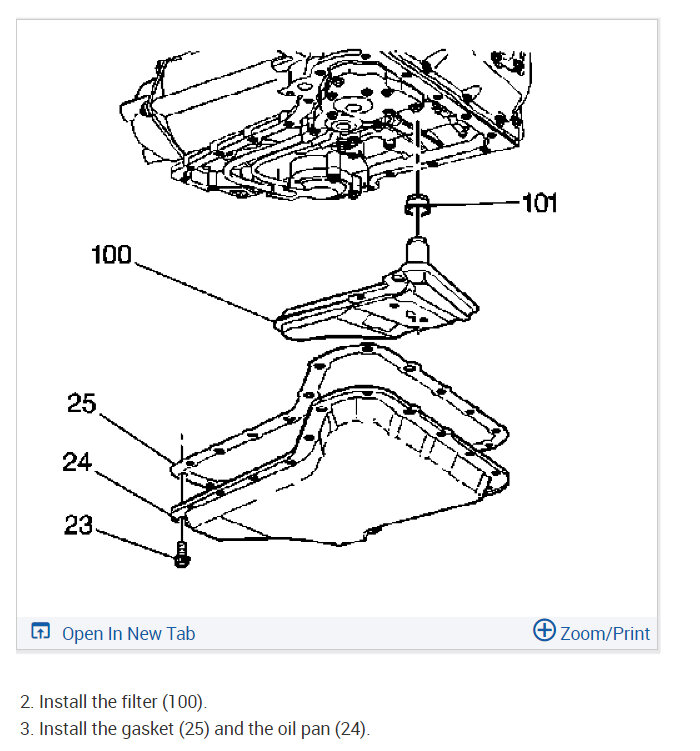 101
100
25
24
23

Open In New Tab
Zoom/Print

2. Install the filter (100).
3. Install the gasket (25) and the oil pan (24).