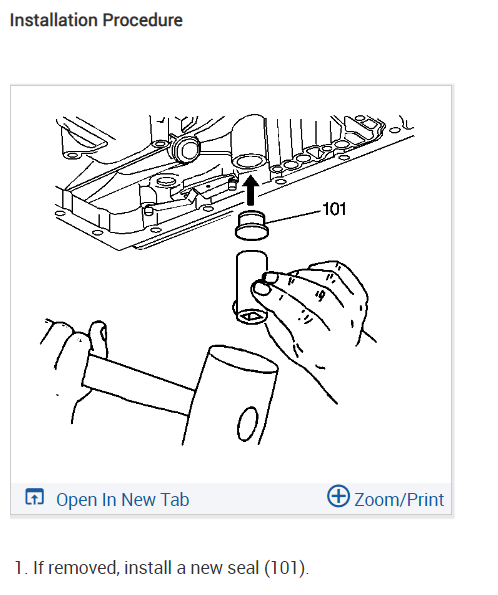 Installation Procedure

101

Open In New Tab

Zoom/Print

1. If removed, install a new seal (101).