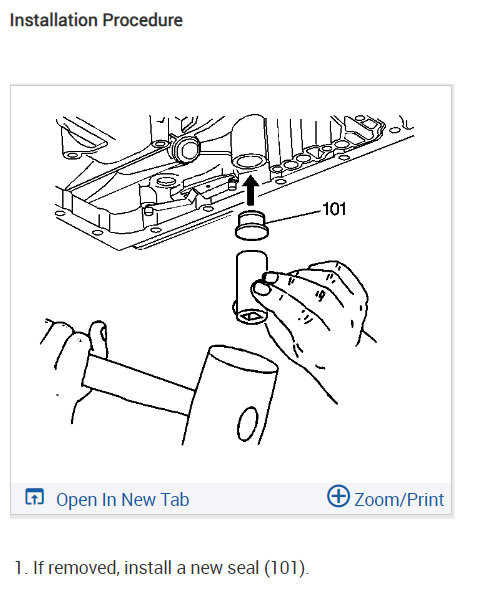 Installation Procedure

101

Open In New Tab

Zoom/Print

1. If removed, install a new seal (101).