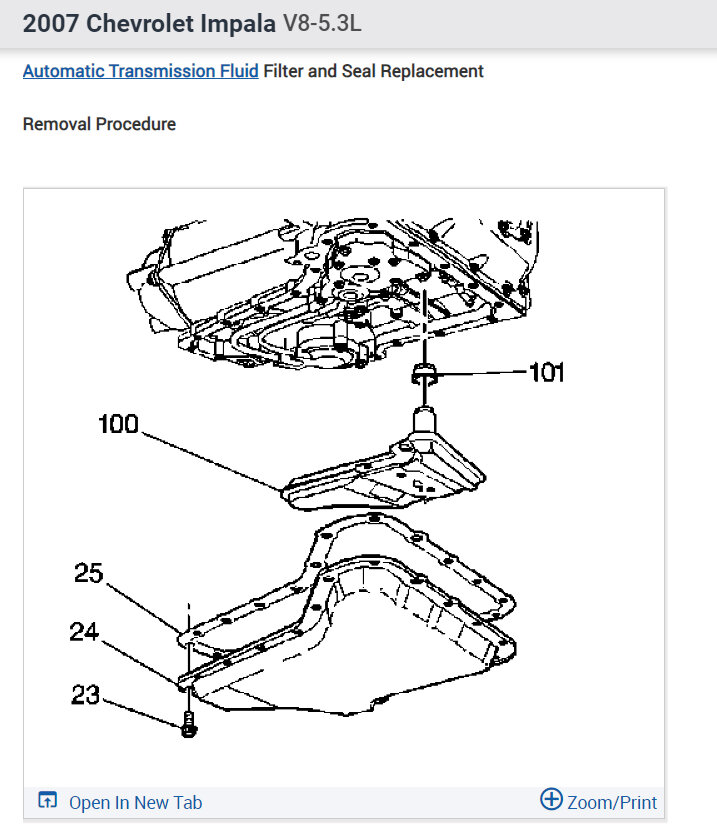 2007 Chevrolet Impala V8-5.3L

Automatic Transmission Fluid Filter and Seal Replacement

Removal Procedure

101

100

25

24

23

Open In New Tab

Zoom/Print