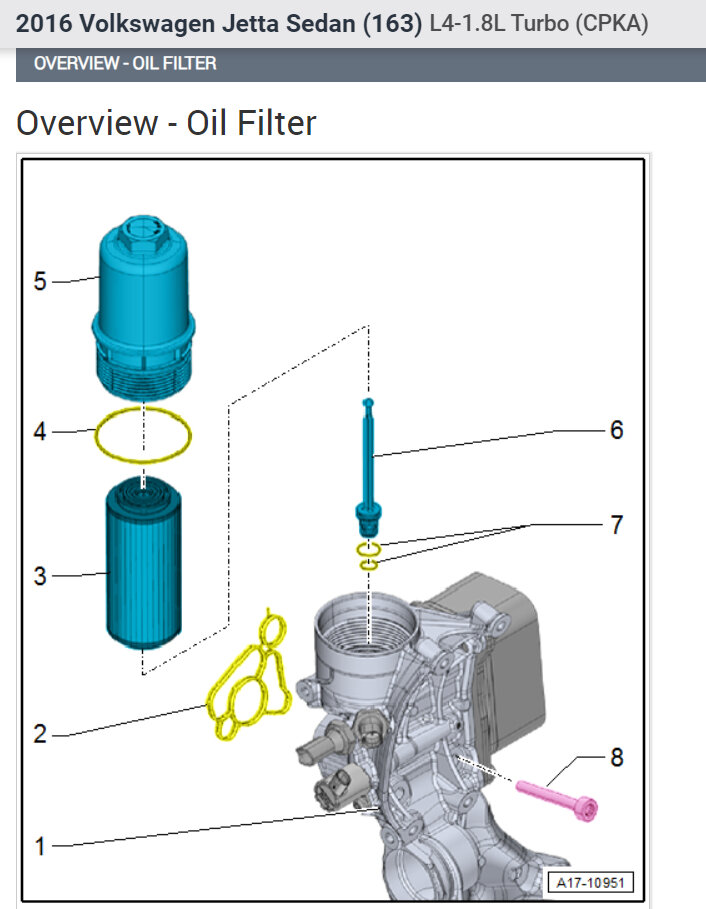 2016 Volkswagen Jetta Sedan (163) L4-1.8L Turbo (CPKA)

OVERVIEW - OIL FILTER

Overview - Oil Filter

5

4

3

2

1

6

7

8

A17-10951