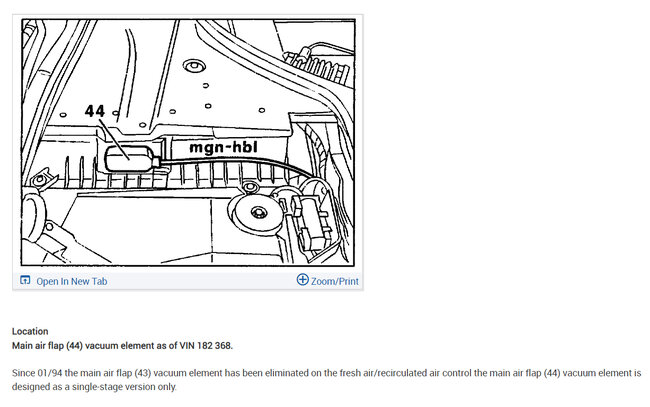 44

mgn-hbl

Open In New Tab

Zoom/Print

Location
Main air flap (44) vacuum element as of VIN 182 368.

Since 01/94 the main air flap (43) vacuum element has been eliminated on the fresh air/recirculated air control the main air flap (44) vacuum element is designed as a single-stage version only.