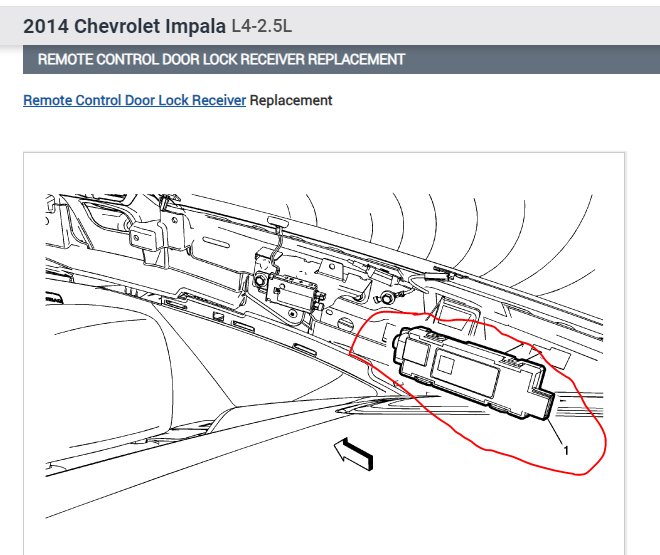 2014 Chevrolet Impala L4-2.5L

REMOTE CONTROL DOOR LOCK RECEIVER REPLACEMENT

Remote Control Door Lock Receiver Replacement

1