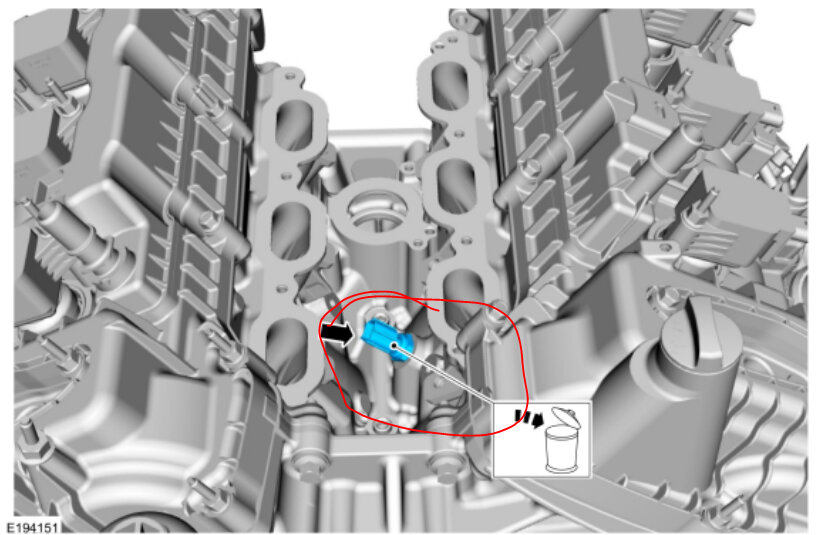 E194151