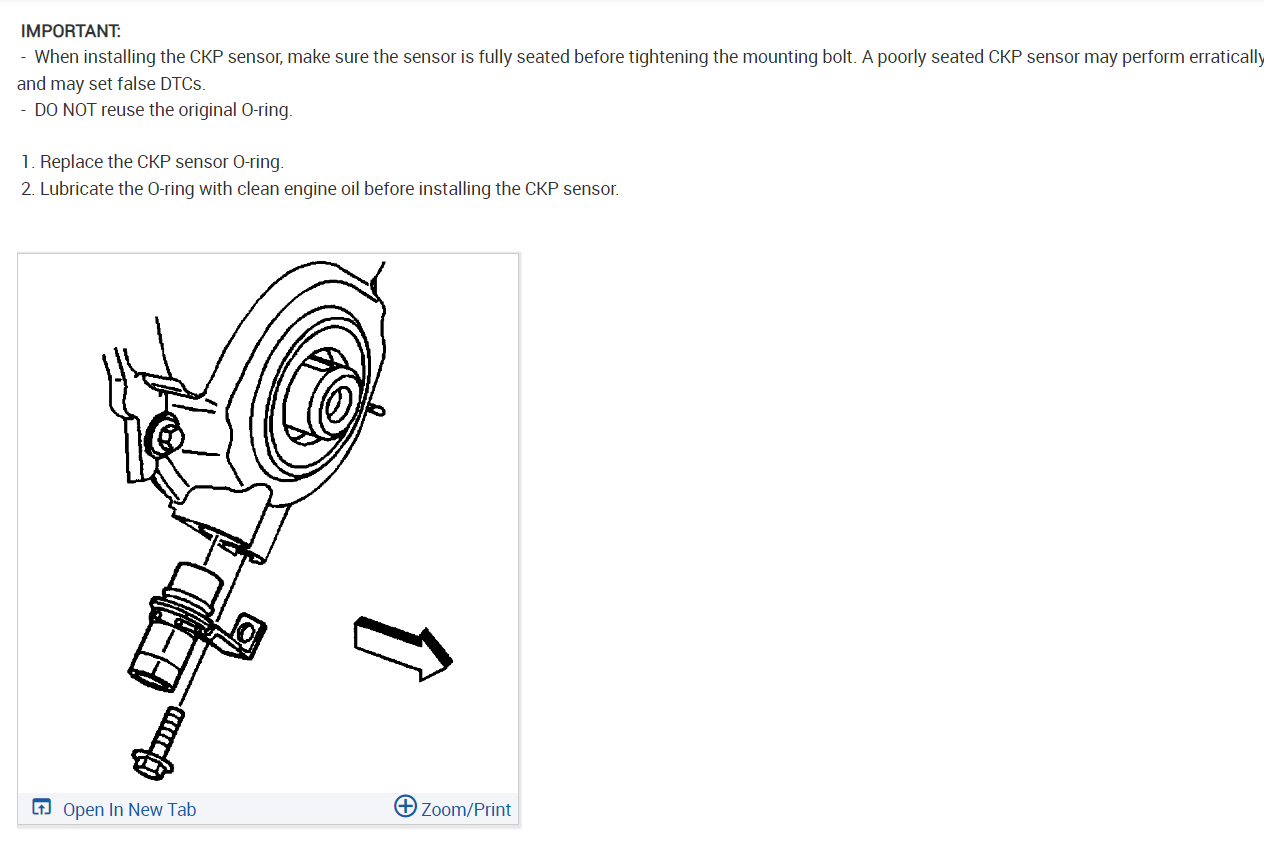 IMPORTANT:

- When installing the CKP sensor, make sure the sensor is fully seated before tightening the mounting bolt. A poorly seated CKP sensor may perform erratically and may set false DTCs.
- DO NOT reuse the original O-ring.

1. Replace the CKP sensor O-ring.
2. Lubricate the O-ring with clean engine oil before installing the CKP sensor.

Open In New Tab
Zoom/Print