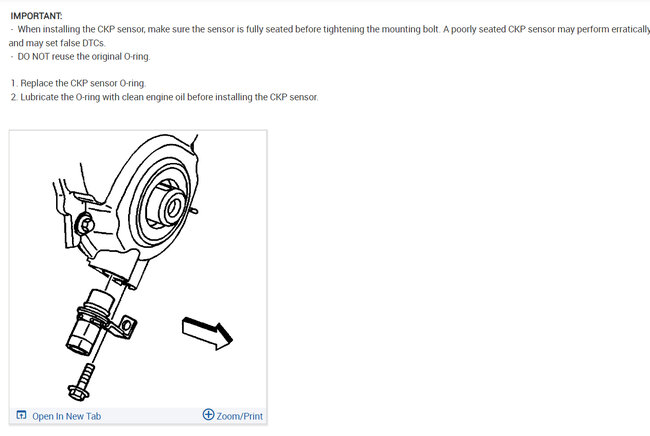 IMPORTANT:
- When installing the CKP sensor, make sure the sensor is fully seated before tightening the mounting bolt. A poorly seated CKP sensor may perform erratically and may set false DTCs.
- DO NOT reuse the original O-ring.

1. Replace the CKP sensor O-ring.
2. Lubricate the O-ring with clean engine oil before installing the CKP sensor.

Open In New Tab
Zoom/Print